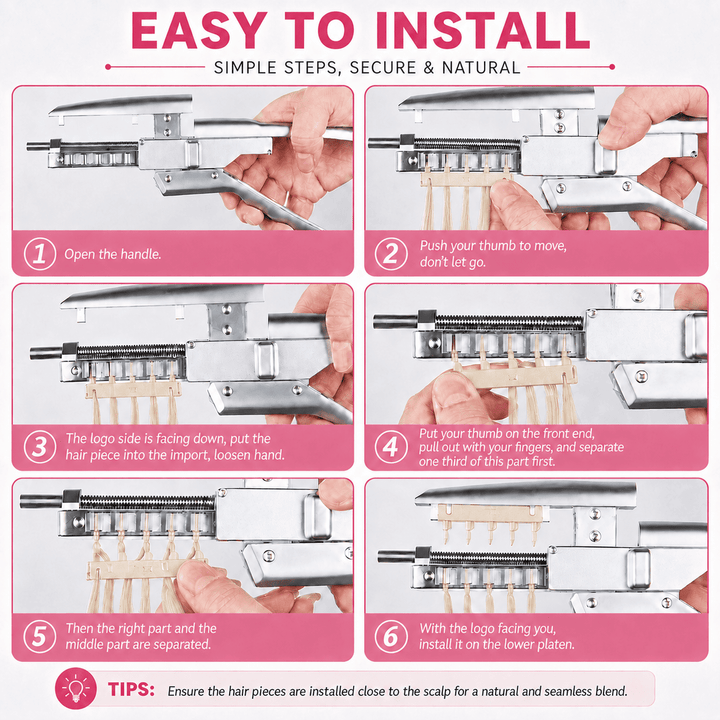 EASY TO INSTALL

SIMPLE STEPS, SECURE & NATURAL

1 Open the handle.

2 Push your thumb to move, don't let go.

3 The logo side is facing down, put the hair piece into the import, loosen hand.

4 Put your thumb on the front end, pull out with your fingers, and separate one third of this part first.

5 Then the right part and the middle part are separated.

6 With the logo facing you, install it on the lower platen.

TIPS: Ensure the hair pieces are installed close to the scalp for a natural and seamless blend.