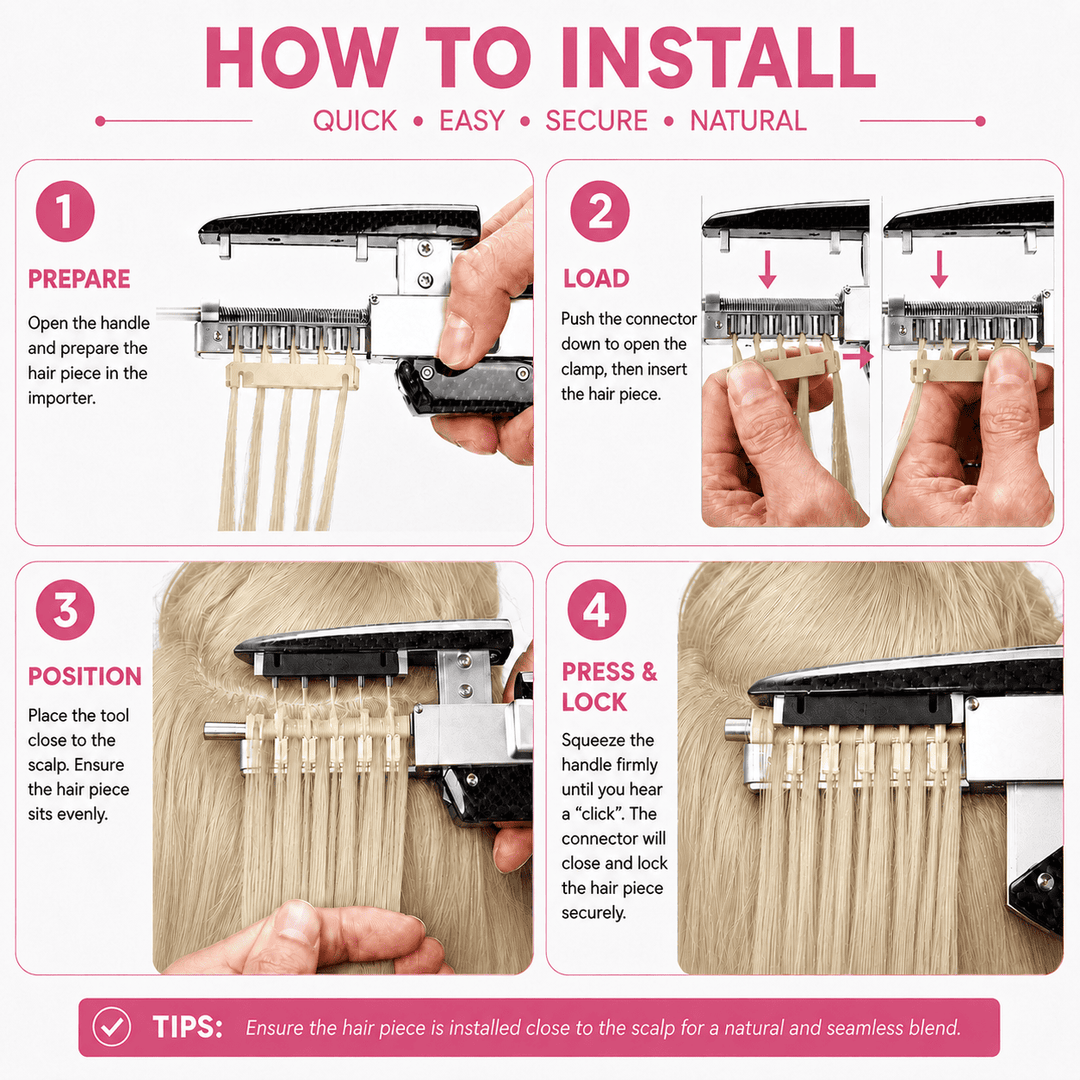 HOW TO INSTALL

QUICK • EASY • SECURE • NATURAL

1

PREPARE

Open the handle and prepare the hair piece in the importer.

2

LOAD

Push the connector down to open the clamp, then insert the hair piece.

3

POSITION

Place the tool close to the scalp. Ensure the hair piece sits evenly.

4

PRESS & LOCK

Squeeze the handle firmly until you hear a "click". The connector will close and lock the hair piece securely.

TIPS: Ensure the hair piece is installed close to the scalp for a natural and seamless blend.