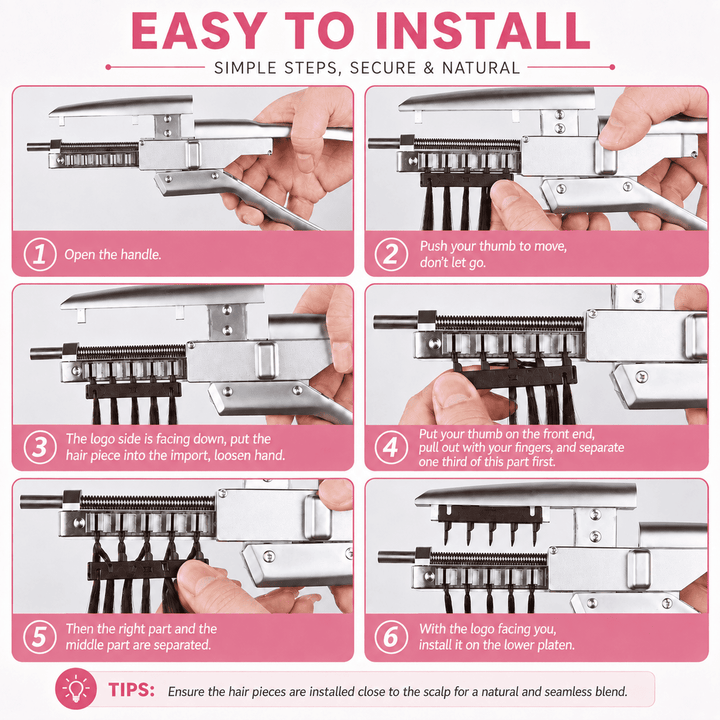 EASY TO INSTALL

SIMPLE STEPS, SECURE & NATURAL

1 Open the handle.

2 Push your thumb to move, don't let go.

3 The logo side is facing down, put the hair piece into the import, loosen hand.

4 Put your thumb on the front end, pull out with your fingers, and separate one third of this part first.

5 Then the right part and the middle part are separated.

6 With the logo facing you, install it on the lower platen.

TIPS: Ensure the hair pieces are installed close to the scalp for a natural and seamless blend.