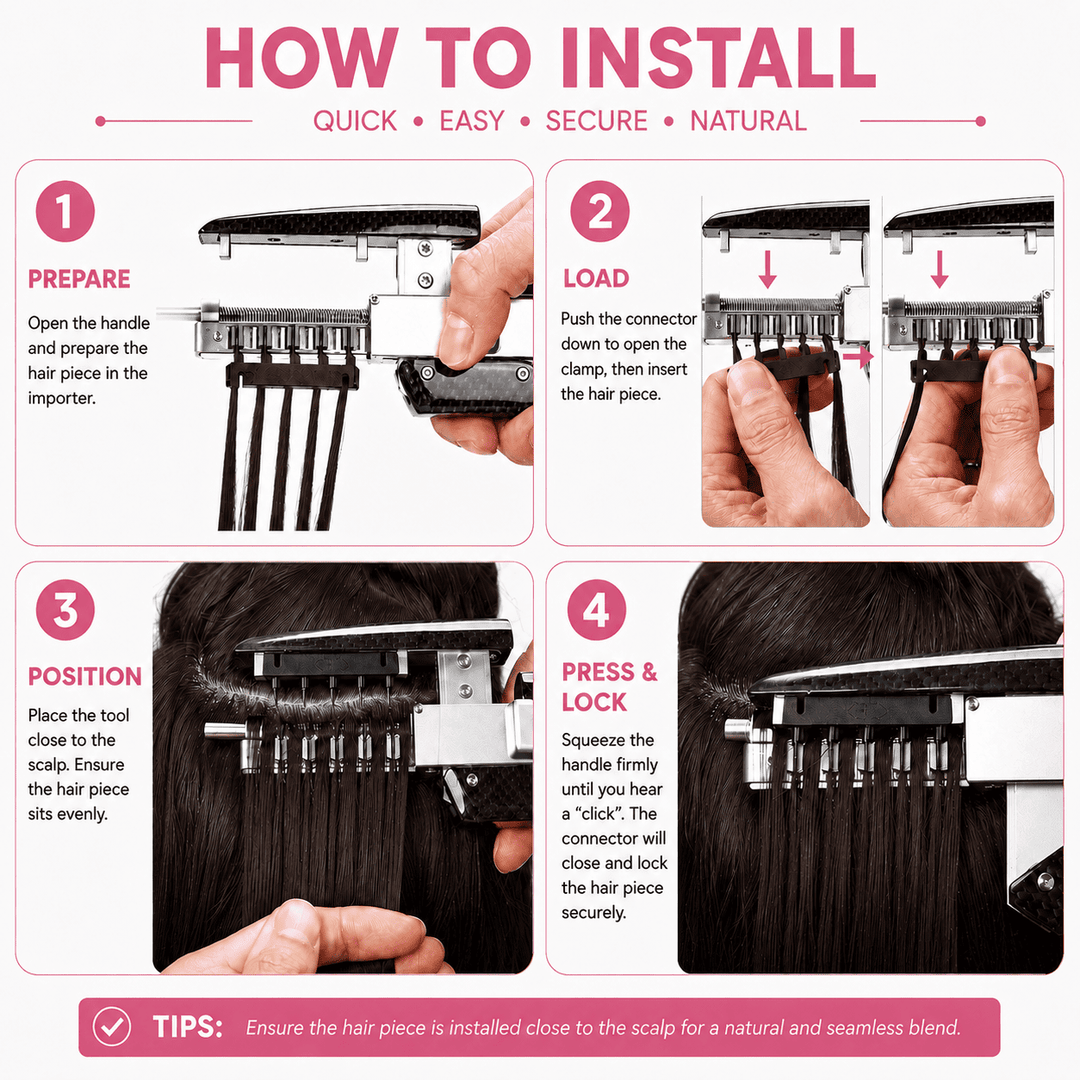 HOW TO INSTALL

QUICK • EASY • SECURE • NATURAL

1

PREPARE

Open the handle and prepare the hair piece in the importer.

2

LOAD

Push the connector down to open the clamp, then insert the hair piece.

3

POSITION

Place the tool close to the scalp. Ensure the hair piece sits evenly.

4

PRESS & LOCK

Squeeze the handle firmly until you hear a "click". The connector will close and lock the hair piece securely.

TIPS: Ensure the hair piece is installed close to the scalp for a natural and seamless blend.