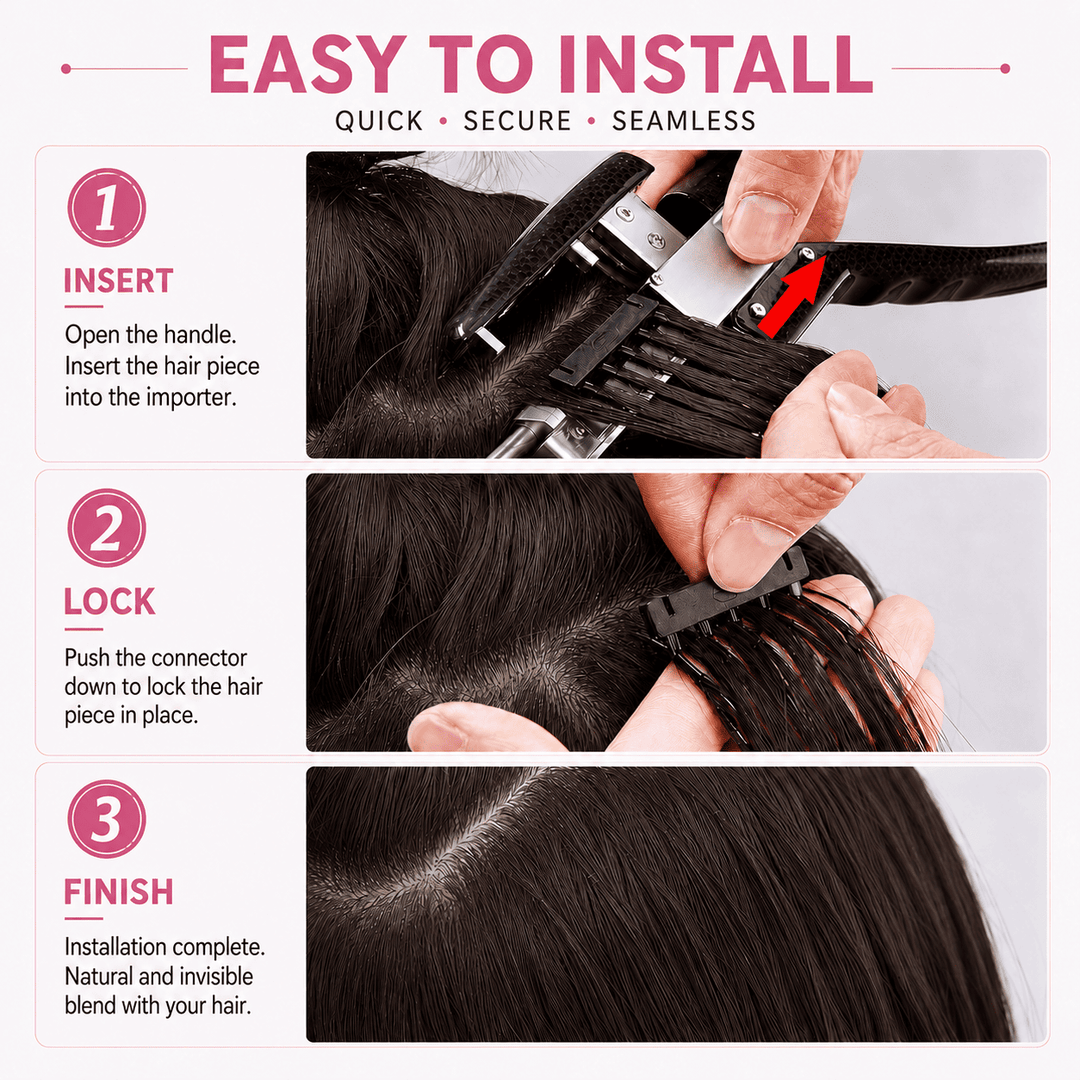 EASY TO INSTALL

QUICK • SECURE • SEAMLESS

1

INSERT

Open the handle. Insert the hair piece into the importer.

2

LOCK

Push the connector down to lock the hair piece in place.

3

FINISH

Installation complete. Natural and invisible blend with your hair.