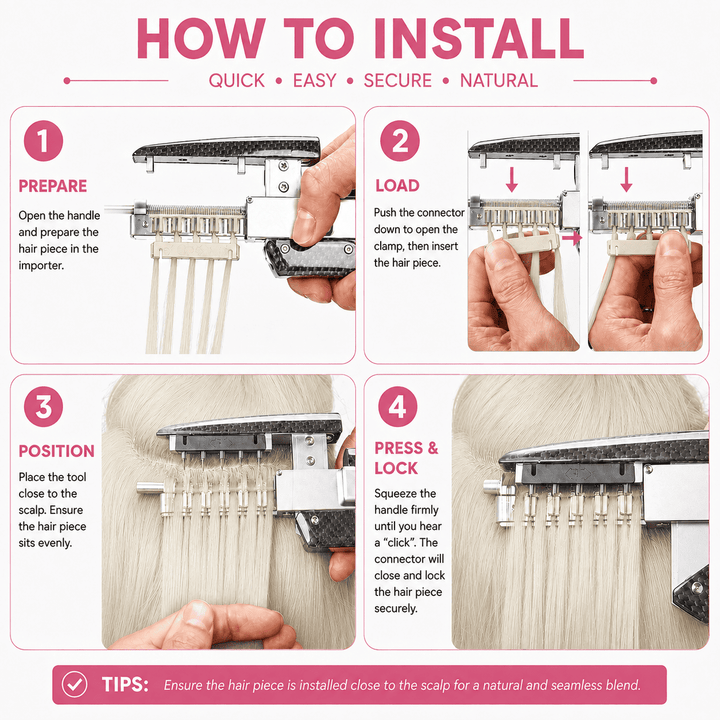 HOW TO INSTALL

QUICK • EASY • SECURE • NATURAL

1

PREPARE

Open the handle and prepare the hair piece in the importer.

2

LOAD

Push the connector down to open the clamp, then insert the hair piece.

3

POSITION

Place the tool close to the scalp. Ensure the hair piece sits evenly.

4

PRESS & LOCK

Squeeze the handle firmly until you hear a "click". The connector will close and lock the hair piece securely.

TIPS: Ensure the hair piece is installed close to the scalp for a natural and seamless blend.