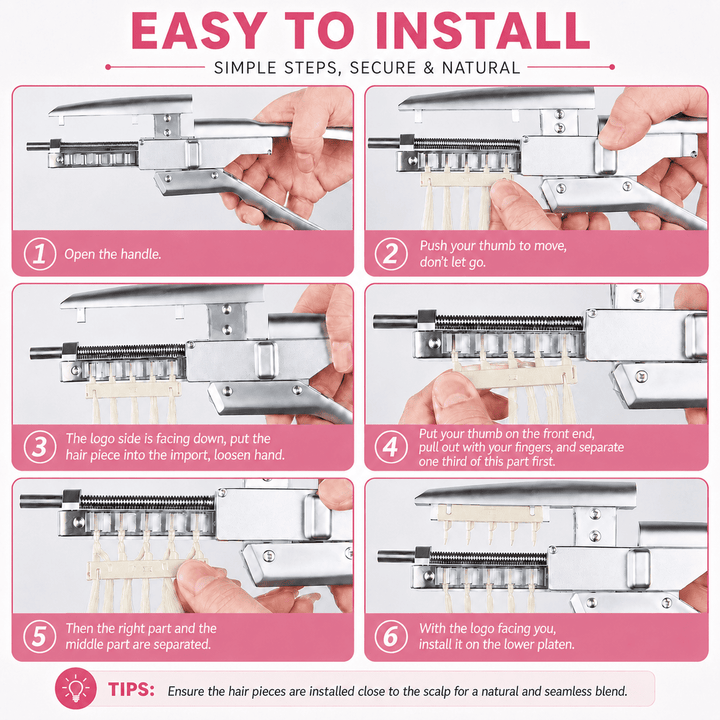 EASY TO INSTALL

SIMPLE STEPS, SECURE & NATURAL

1 Open the handle.

2 Push your thumb to move, don't let go.

3 The logo side is facing down, put the hair piece into the import, loosen hand.

4 Put your thumb on the front end, pull out with your fingers, and separate one third of this part first.

5 Then the right part and the middle part are separated.

6 With the logo facing you, install it on the lower platen.

TIPS: Ensure the hair pieces are installed close to the scalp for a natural and seamless blend.