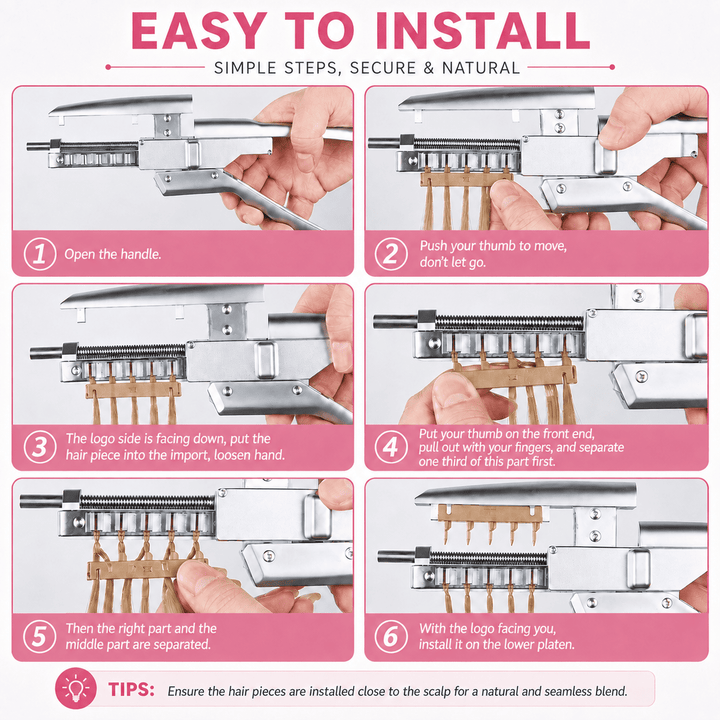 EASY TO INSTALL

SIMPLE STEPS, SECURE & NATURAL

1 Open the handle.

2 Push your thumb to move, don't let go.

3 The logo side is facing down, put the hair piece into the import, loosen hand.

4 Put your thumb on the front end, pull out with your fingers, and separate one third of this part first.

5 Then the right part and the middle part are separated.

6 With the logo facing you, install it on the lower platen.

TIPS: Ensure the hair pieces are installed close to the scalp for a natural and seamless blend.