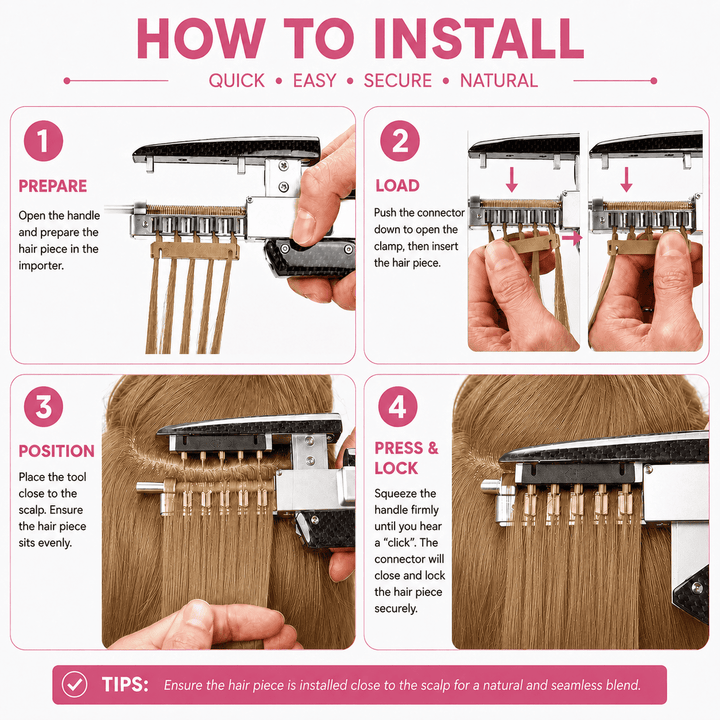 HOW TO INSTALL

QUICK • EASY • SECURE • NATURAL

1

PREPARE

Open the handle and prepare the hair piece in the importer.

2

LOAD

Push the connector down to open the clamp, then insert the hair piece.

3

POSITION

Place the tool close to the scalp. Ensure the hair piece sits evenly.

4

PRESS & LOCK

Squeeze the handle firmly until you hear a "click". The connector will close and lock the hair piece securely.

TIPS: Ensure the hair piece is installed close to the scalp for a natural and seamless blend.