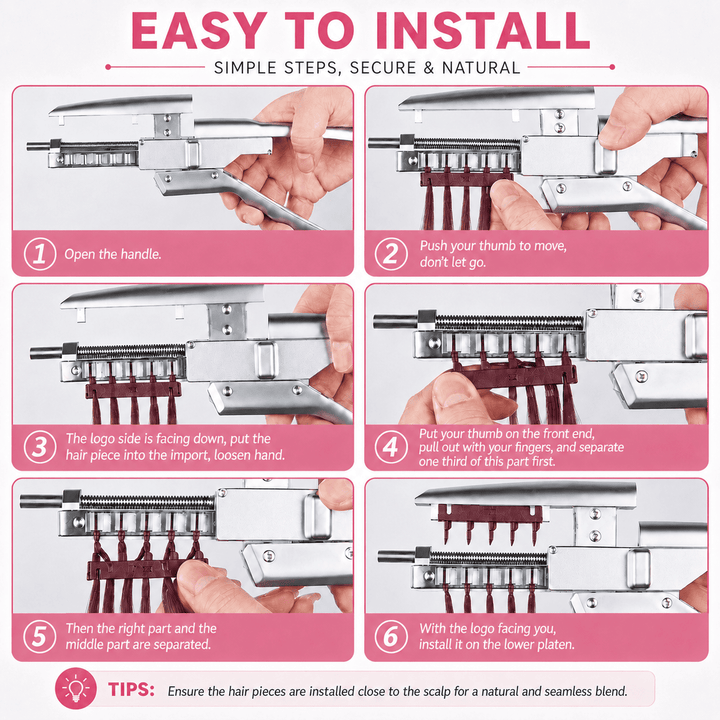 EASY TO INSTALL

SIMPLE STEPS, SECURE & NATURAL

1 Open the handle.

2 Push your thumb to move, don't let go.

3 The logo side is facing down, put the hair piece into the import, loosen hand.

4 Put your thumb on the front end, pull out with your fingers, and separate one third of this part first.

5 Then the right part and the middle part are separated.

6 With the logo facing you, install it on the lower platen.

TIPS: Ensure the hair pieces are installed close to the scalp for a natural and seamless blend.