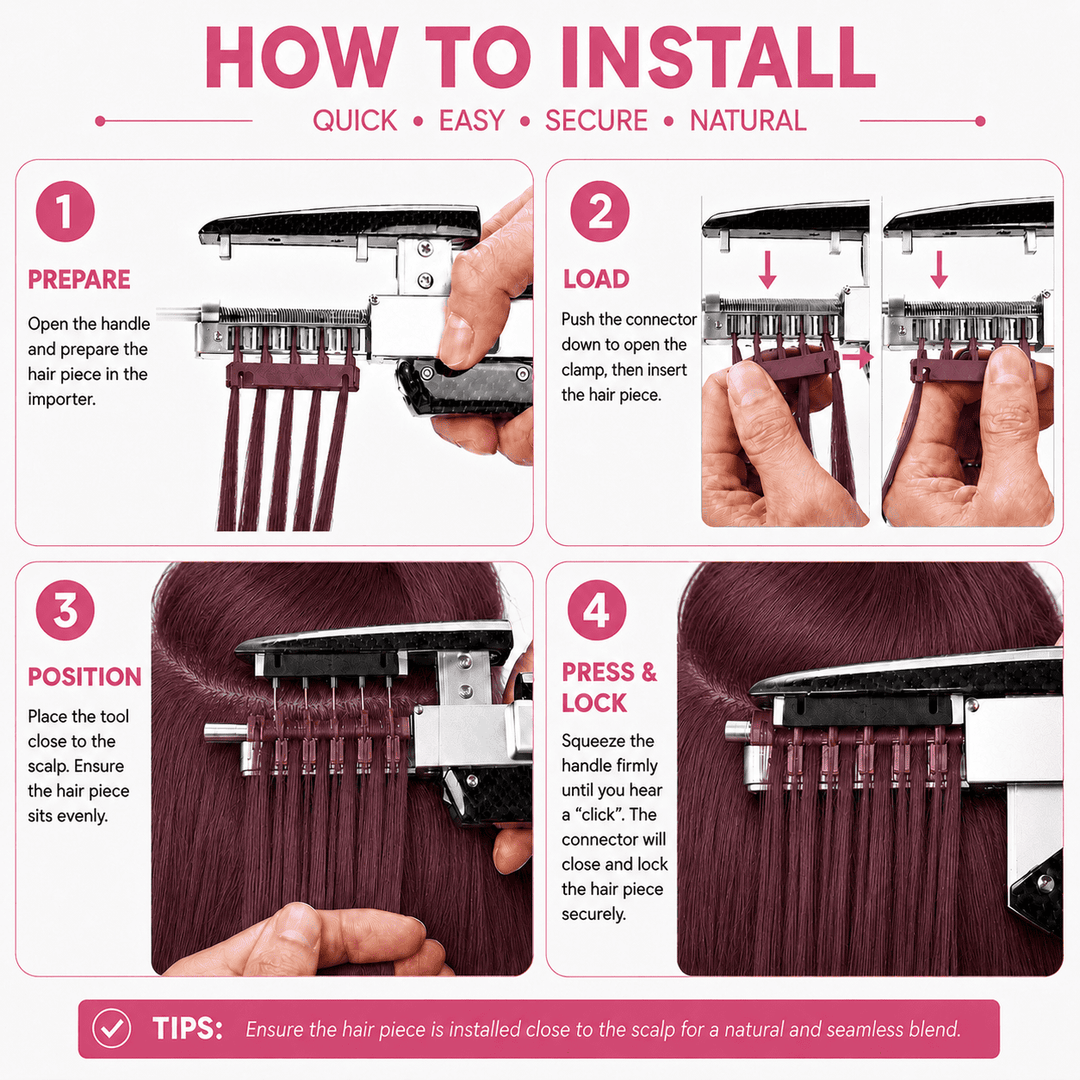 HOW TO INSTALL

QUICK • EASY • SECURE • NATURAL

1

PREPARE

Open the handle and prepare the hair piece in the importer.

2

LOAD

Push the connector down to open the clamp, then insert the hair piece.

3

POSITION

Place the tool close to the scalp. Ensure the hair piece sits evenly.

4

PRESS & LOCK

Squeeze the handle firmly until you hear a "click". The connector will close and lock the hair piece securely.

TIPS: Ensure the hair piece is installed close to the scalp for a natural and seamless blend.