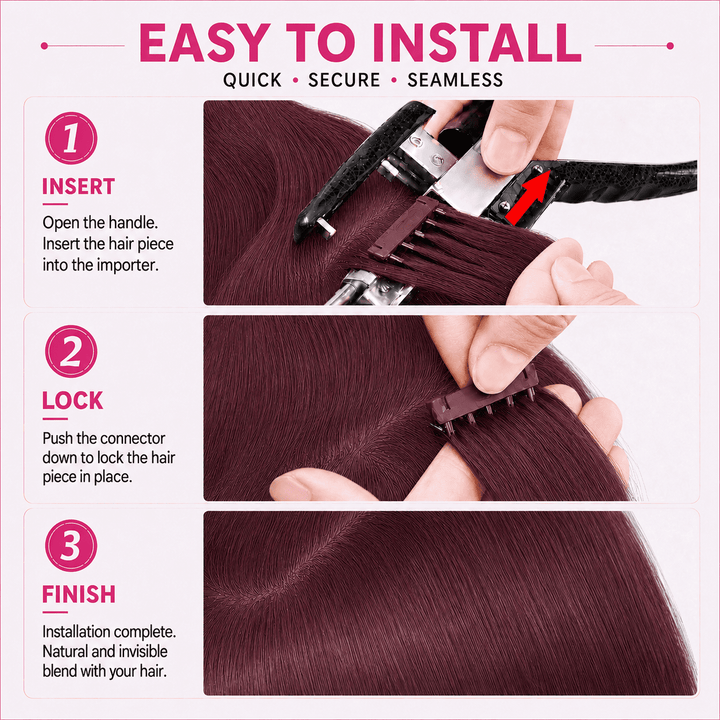 EASY TO INSTALL

QUICK • SECURE • SEAMLESS

1

INSERT

Open the handle. Insert the hair piece into the importer.

2

LOCK

Push the connector down to lock the hair piece in place.

3

FINISH

Installation complete. Natural and invisible blend with your hair.