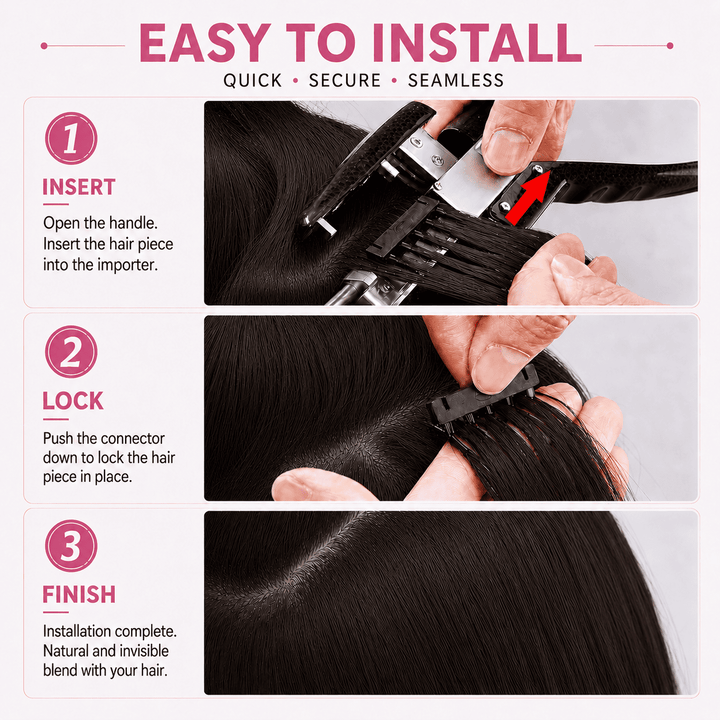 EASY TO INSTALL

QUICK • SECURE • SEAMLESS

1

INSERT

Open the handle. Insert the hair piece into the importer.

2

LOCK

Push the connector down to lock the hair piece in place.

3

FINISH

Installation complete. Natural and invisible blend with your hair.