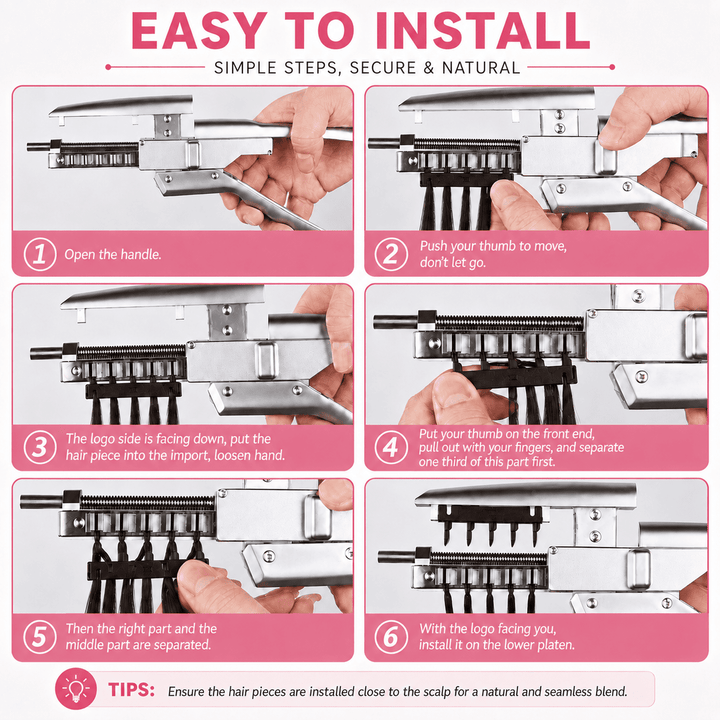 EASY TO INSTALL

SIMPLE STEPS, SECURE & NATURAL

1 Open the handle.

2 Push your thumb to move, don't let go.

3 The logo side is facing down, put the hair piece into the import, loosen hand.

4 Put your thumb on the front end, pull out with your fingers, and separate one third of this part first.

5 Then the right part and the middle part are separated.

6 With the logo facing you, install it on the lower platen.

TIPS: Ensure the hair pieces are installed close to the scalp for a natural and seamless blend.