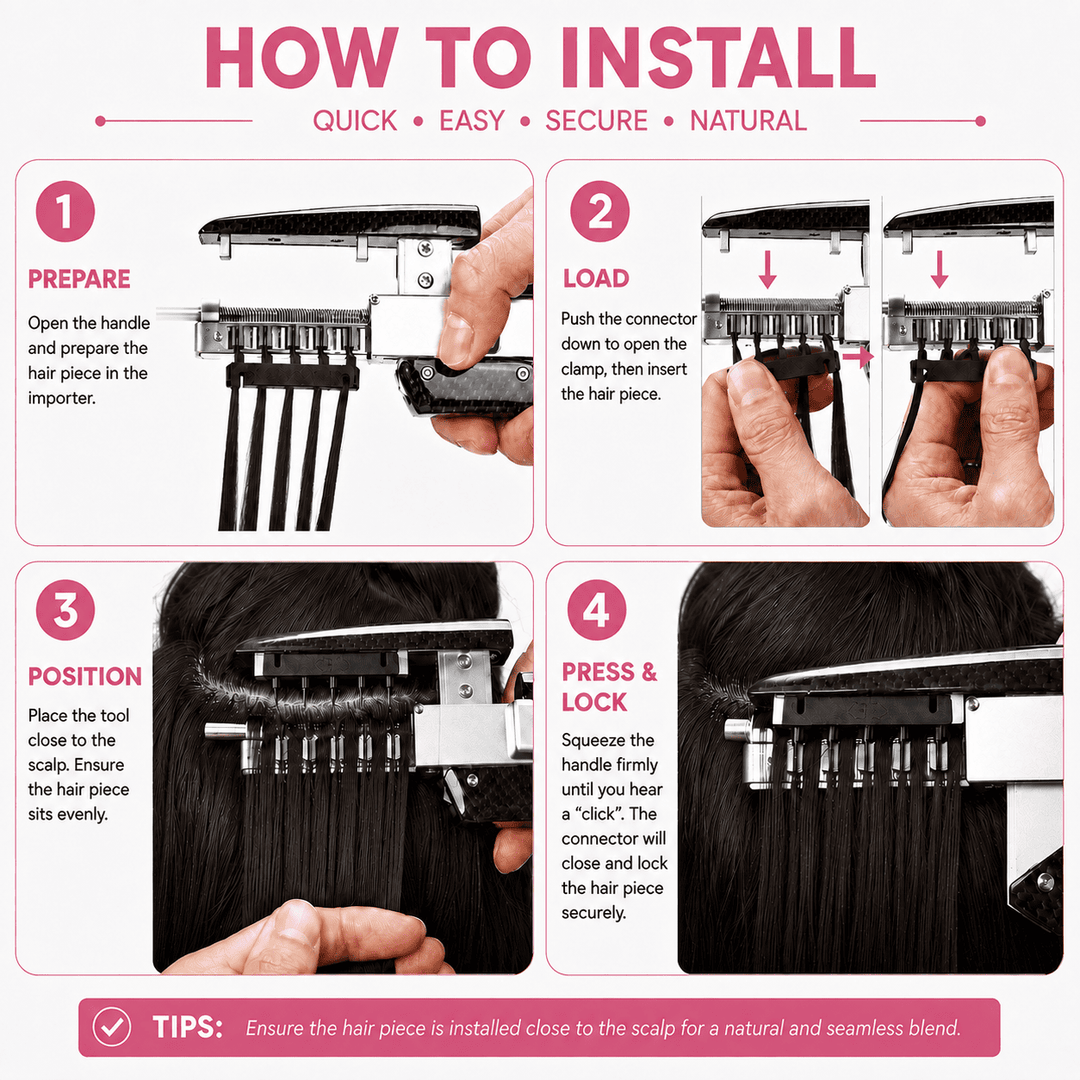 HOW TO INSTALL

QUICK • EASY • SECURE • NATURAL

1

PREPARE

Open the handle and prepare the hair piece in the importer.

2

LOAD

Push the connector down to open the clamp, then insert the hair piece.

3

POSITION

Place the tool close to the scalp. Ensure the hair piece sits evenly.

4

PRESS & LOCK

Squeeze the handle firmly until you hear a "click". The connector will close and lock the hair piece securely.

TIPS: Ensure the hair piece is installed close to the scalp for a natural and seamless blend.