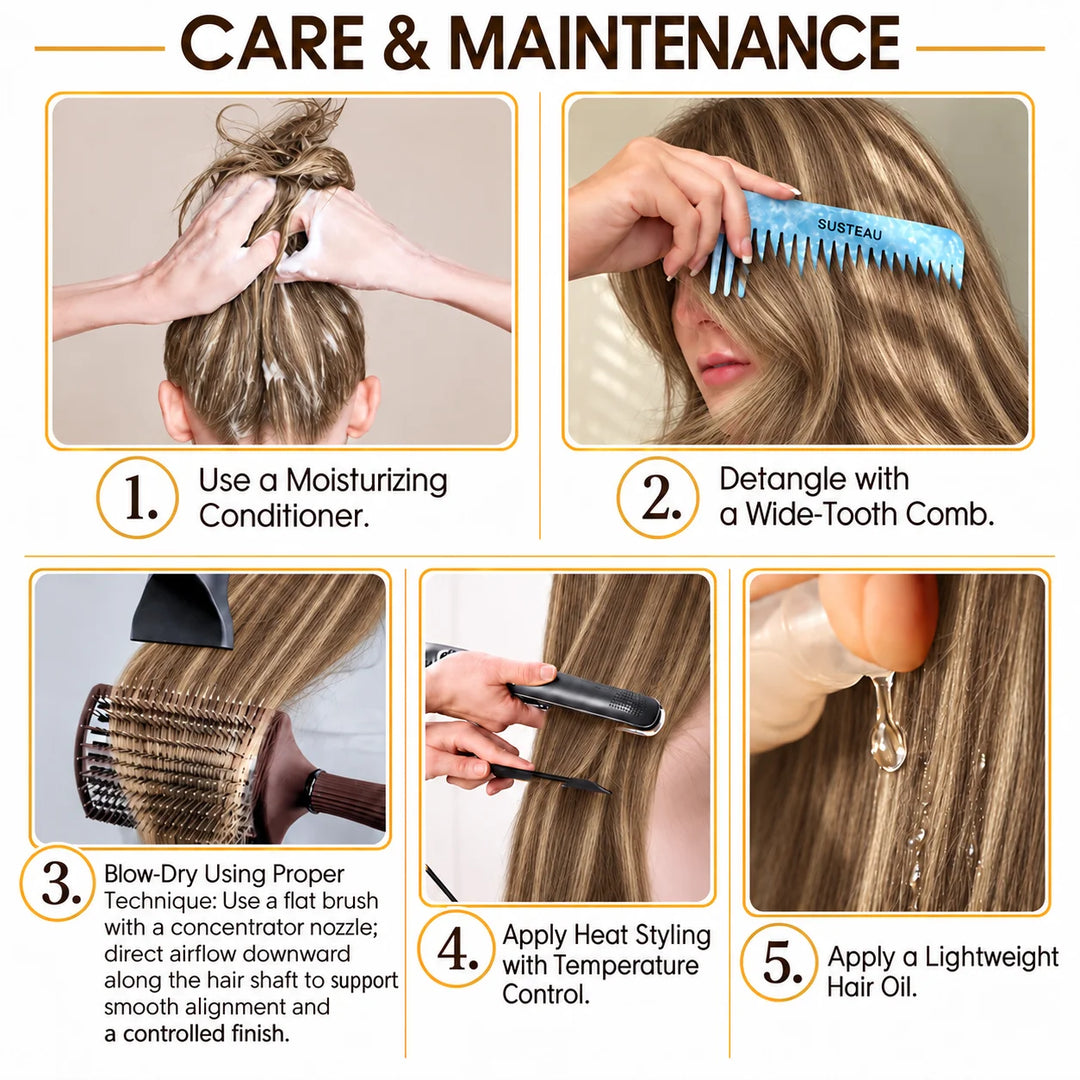 CARE & MAINTENANCE

SUSTEAU

1. Use a Moisturizing Conditioner.

2. Detangle with a Wide-Tooth Comb.

3. Blow-Dry Using Proper Technique: Use a flat brush with a concentrator nozzle; direct airflow downward along the hair shaft to support smooth alignment and a controlled finish.

4. Apply Heat Styling with Temperature Control.

5. Apply a Lightweight Hair Oil.