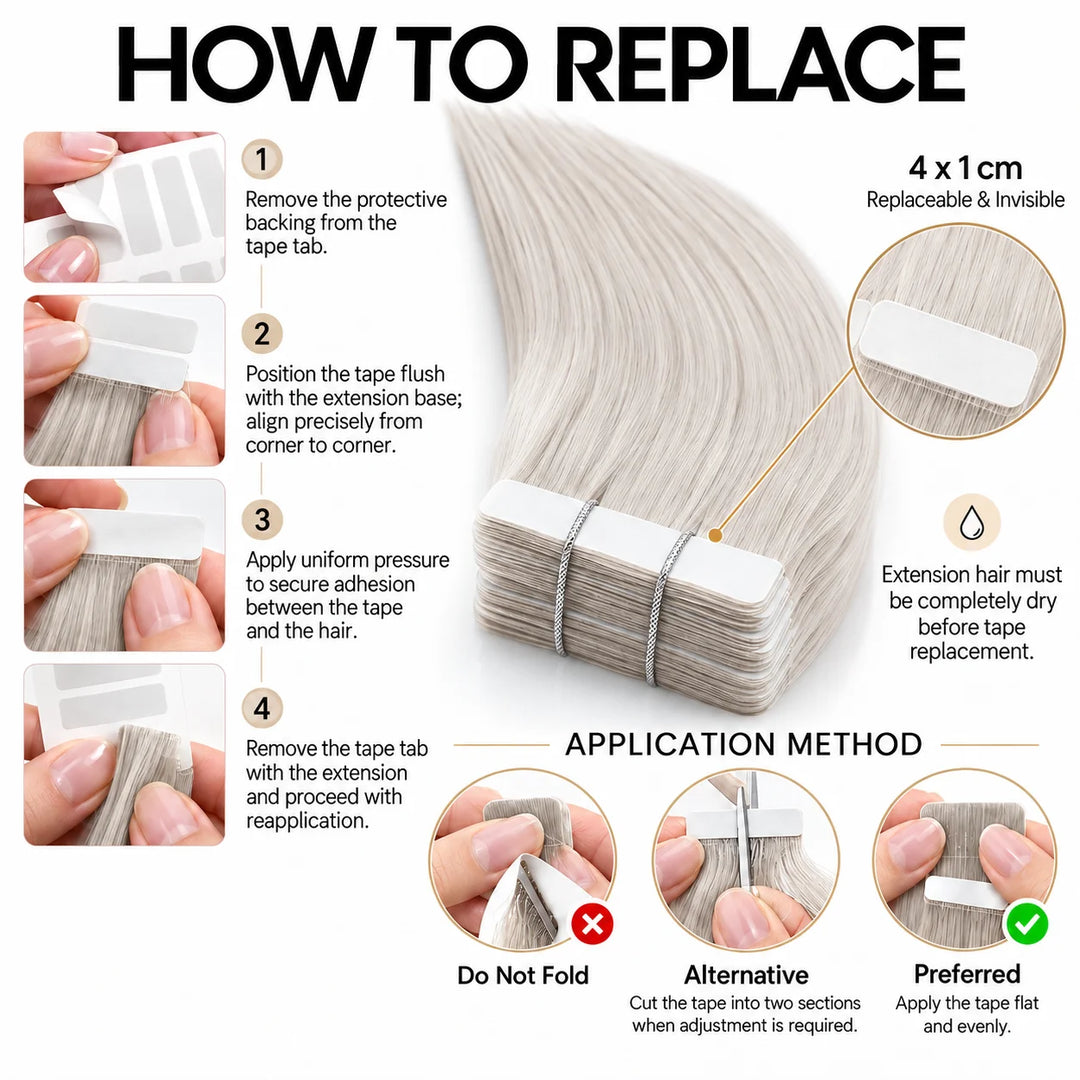 HOW TO REPLACE

1
Remove the protective backing from the tape tab.

2
Position the tape flush with the extension base; align precisely from corner to corner.

3
Apply uniform pressure to secure adhesion between the tape and the hair.

4
Remove the tape tab with the extension and proceed with reapplication.

4 x 1 cm
Replaceable & Invisible

Extension hair must be completely dry before tape replacement.

APPLICATION METHOD

Do Not Fold

Alternative
Cut the tape into two sections when adjustment is required.

Preferred
Apply the tape flat and evenly.