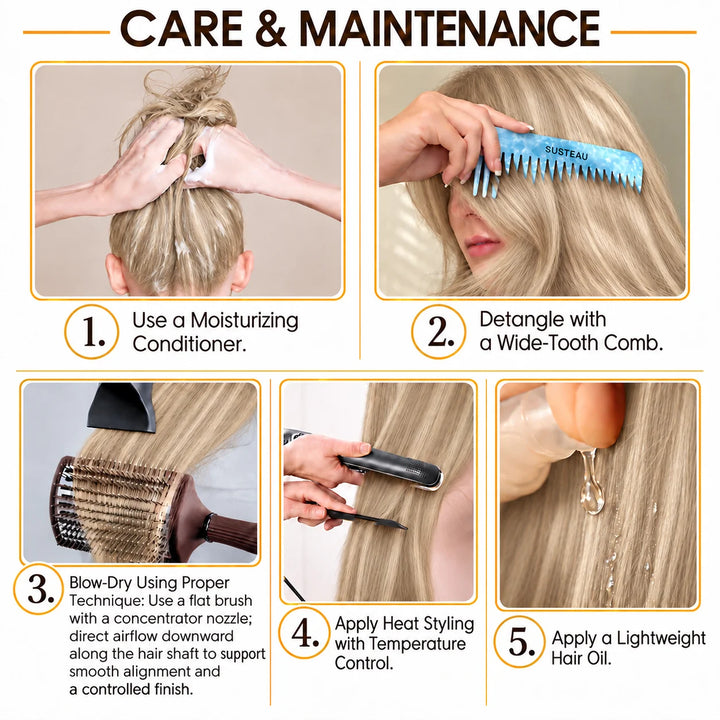 CARE & MAINTENANCE

SUSTEAU

1. Use a Moisturizing Conditioner.

2. Detangle with a Wide-Tooth Comb.

3. Blow-Dry Using Proper Technique: Use a flat brush with a concentrator nozzle; direct airflow downward along the hair shaft to support smooth alignment and a controlled finish.

4. Apply Heat Styling with Temperature Control.

5. Apply a Lightweight Hair Oil.